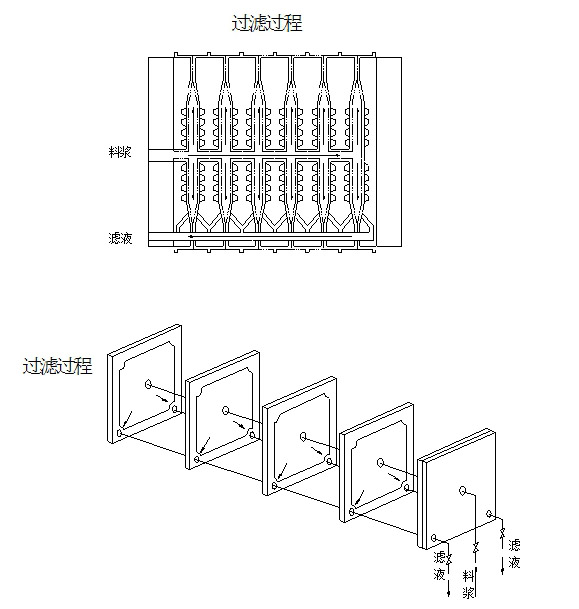 过滤过程

料浆

滤液

过滤过程

滤液

料浆

滤液